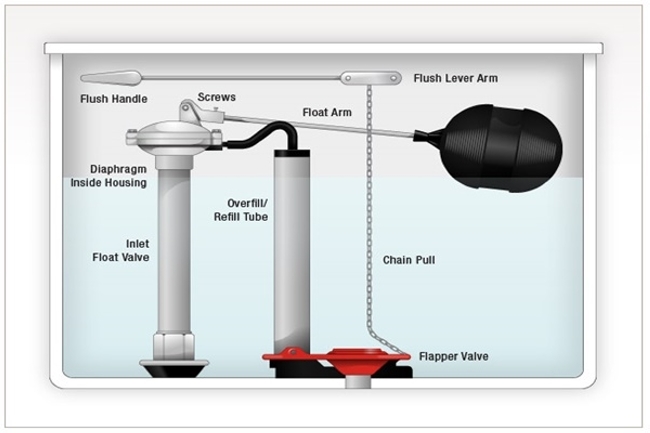 Flush Lever Arm

Flush Handle

Screws

Float Arm

Diaphragm
Inside Housing

Overfill/
Refill Tube

Inlet
Float Valve

Chain Pull

Flapper Valve